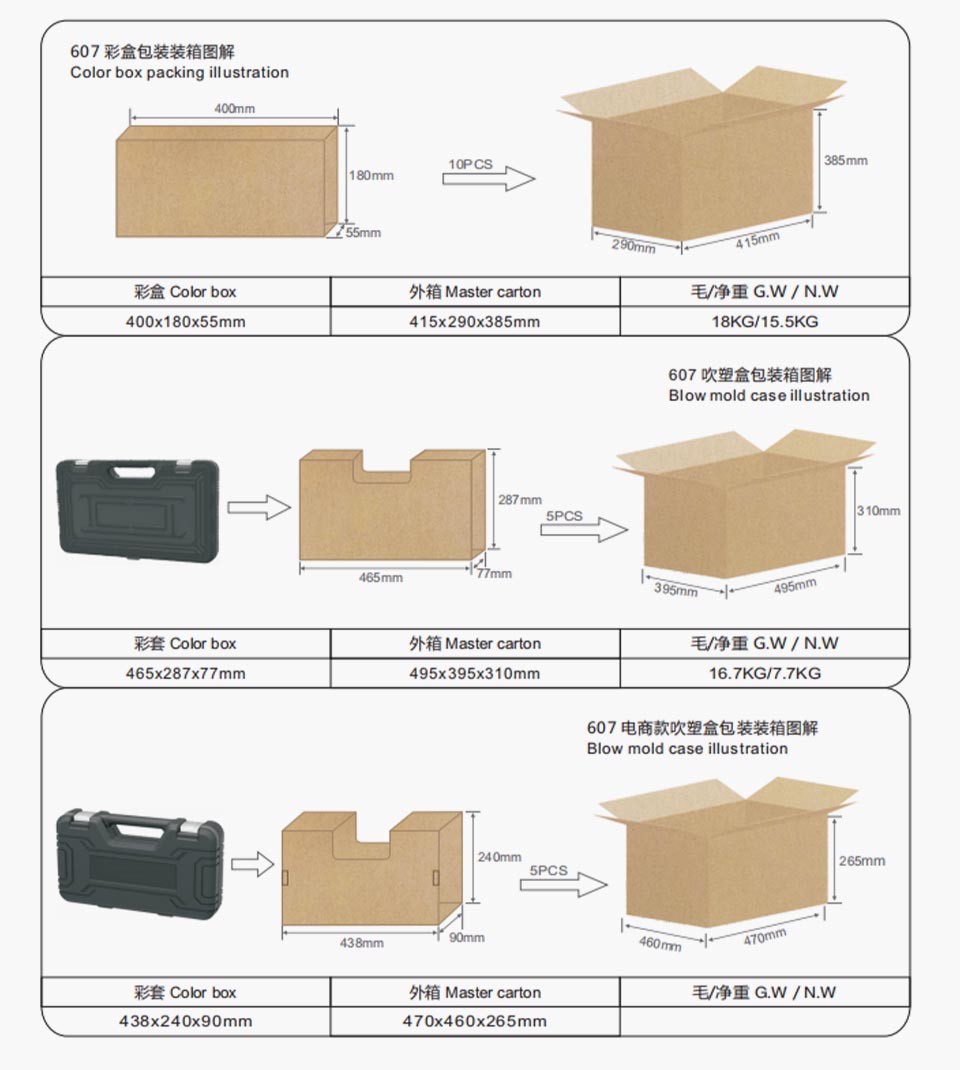 607 彩盒包装装箱图解
Color box packing illustration

400mm
180mm
55mm
10PCS
385mm
290mm
415mm

| 彩盒 Color box | 外箱 Master carton | 毛/净重 G.W / N.W |
|---|---|---|
| 400x180x55mm | 415x290x385mm | 18KG/15.5KG |

607 吹塑盒包装箱图解
Blow mold case illustration

287mm
465mm
77mm
5PCS
310mm
395mm
495mm

| 彩套 Color box | 外箱 Master carton | 毛/净重 G.W / N.W |
|---|---|---|
| 465x287x77mm | 495x395x310mm | 16.7KG/7.7KG |

607 电商款吹塑盒包装装箱图解
Blow mold case illustration

240mm
438mm
90mm
5PCS
265mm
460mm
470mm

| 彩套 Color box | 外箱 Master carton | 毛/净重 G.W / N.W |
|---|---|---|
| 438x240x90mm | 470x460x265mm | |